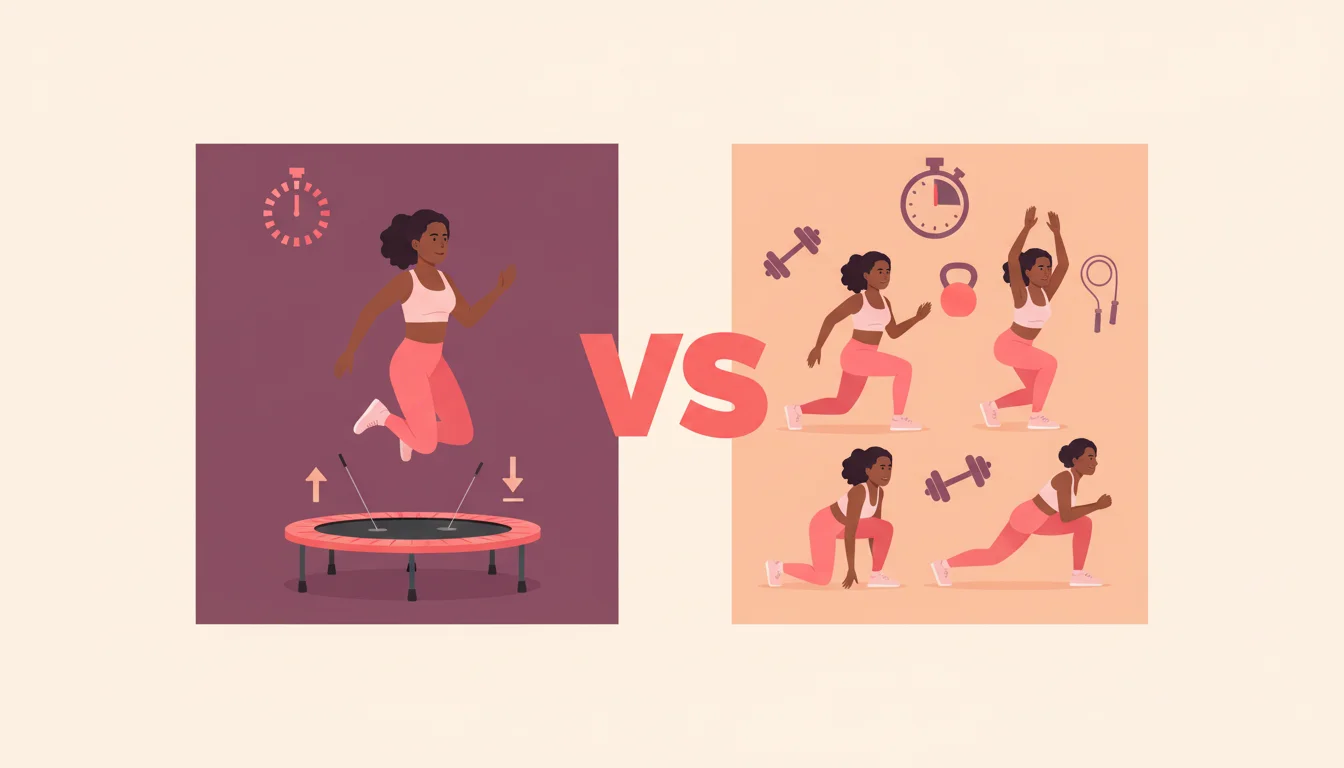 VS