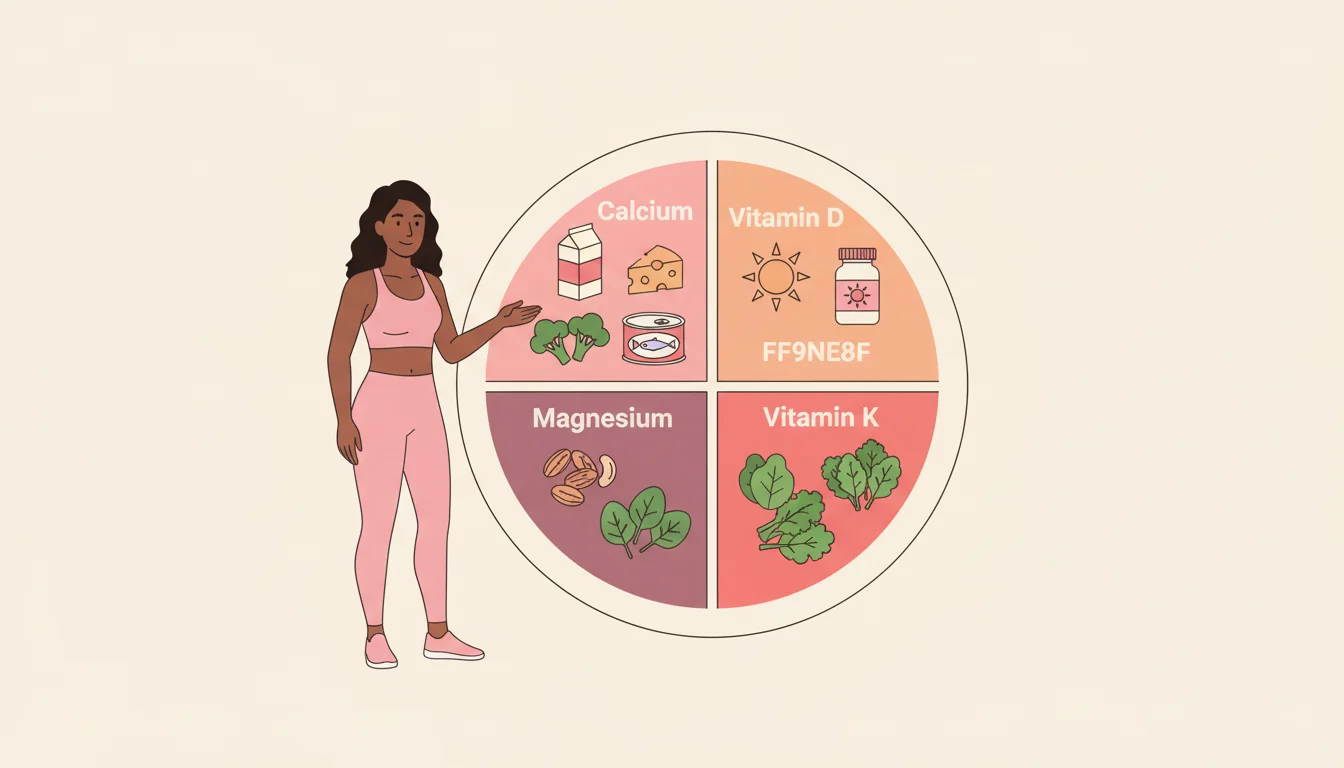 Calcium

Vitamin D

FF9NE8F

Magnesium

Vitamin K