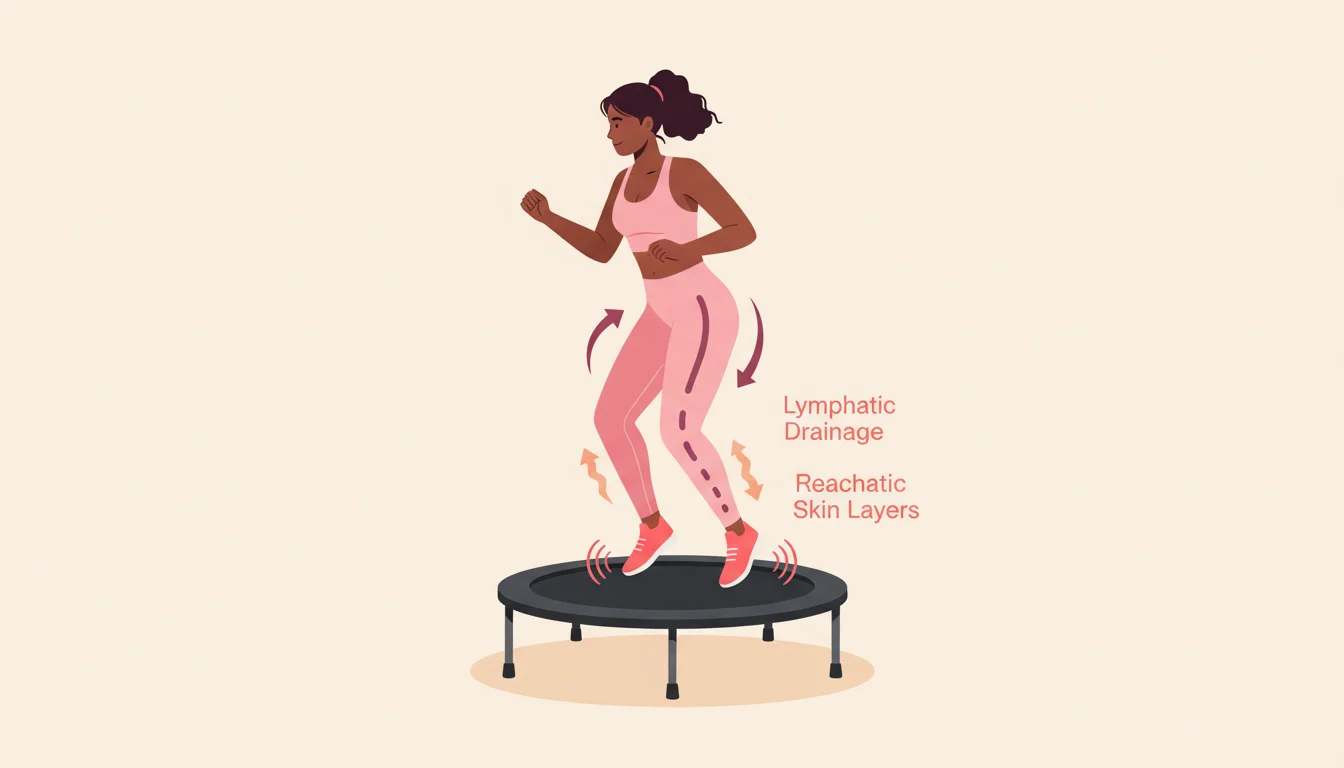 Lymphatic Drainage

Reachatic Skin Layers